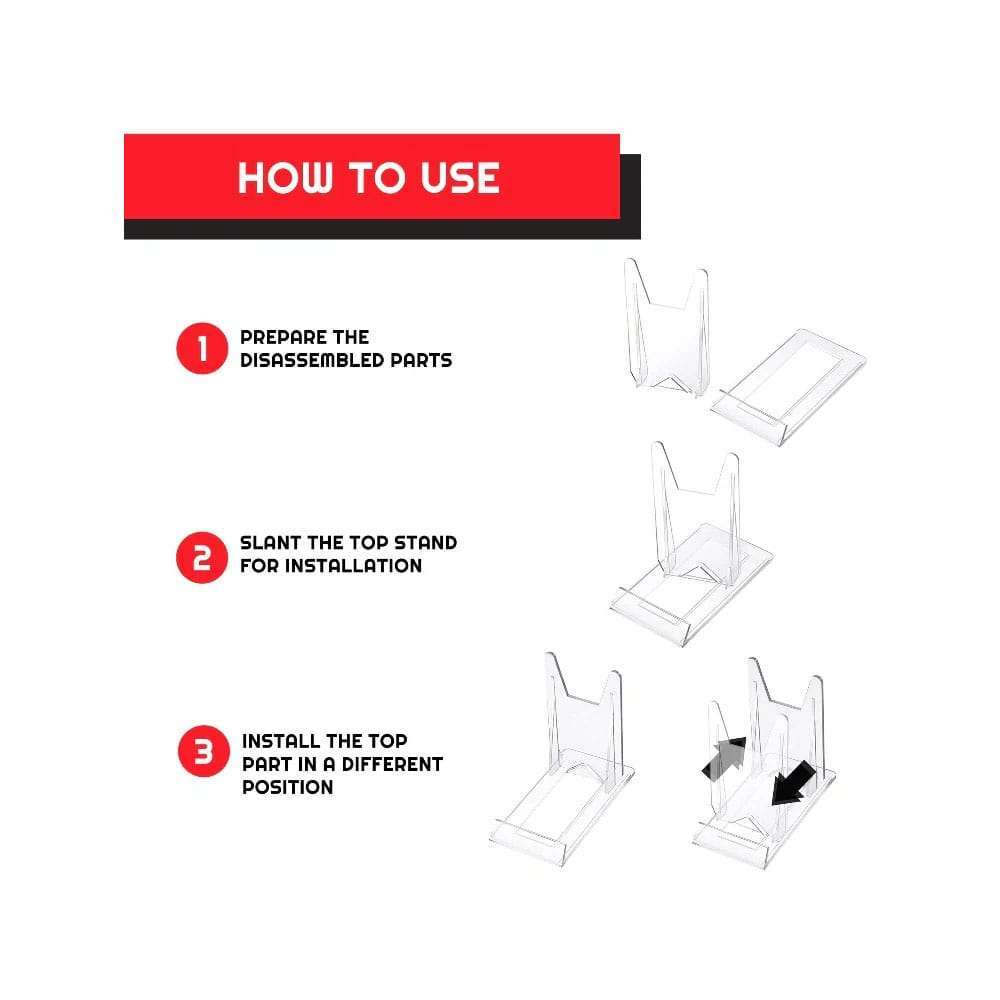 HOW TO USE

1 PREPARE THE DISASSEMBLED PARTS

2 SLANT THE TOP STAND FOR INSTALLATION

3 INSTALL THE TOP PART IN A DIFFERENT POSITION